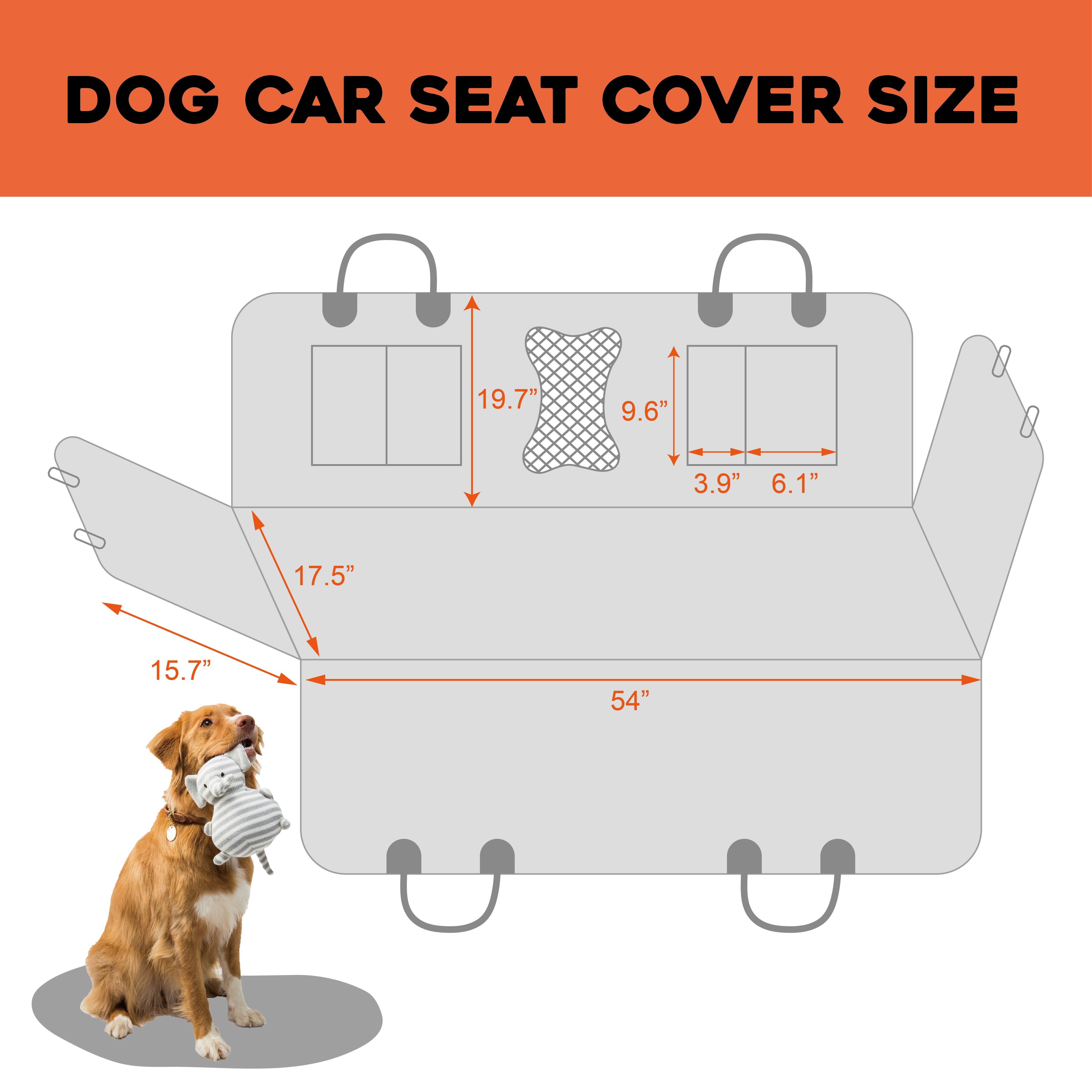 DOG CAR SEAT COVER SIZE

19.7”

9.6”

3.9”

6.1”

17.5”

15.7”

54”