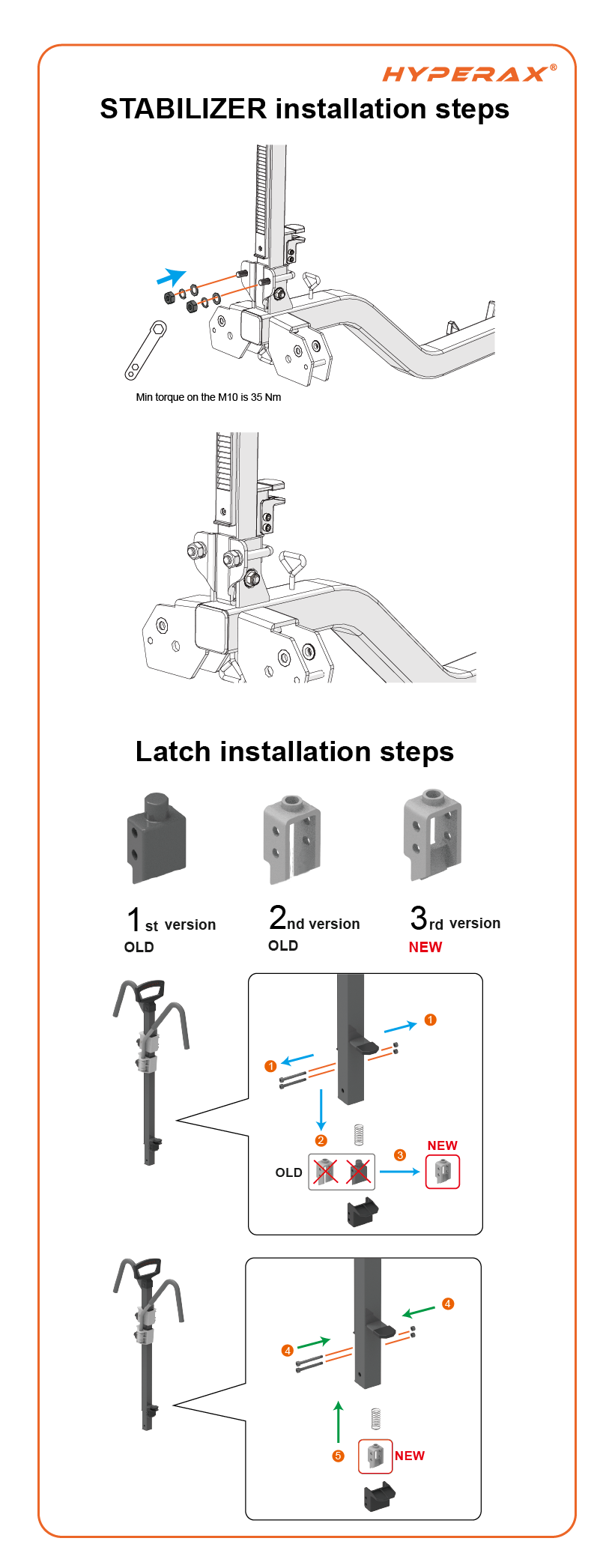 HYPERAX®

STABILIZER installation steps

Min torque on the M10 is 35 Nm

Latch installation steps

1st version
OLD

2nd version
OLD

3rd version
NEW

1

1

2

3

NEW

OLD

4

4

5

NEW