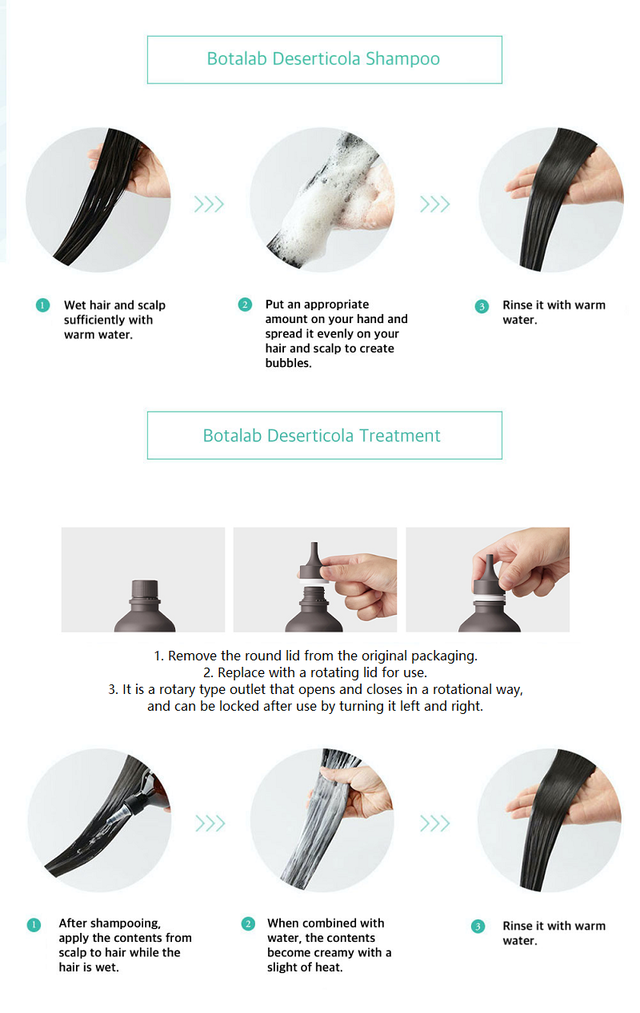 Botalab Deserticola Shampoo

1 Wet hair and scalp sufficiently with warm water.

2 Put an appropriate amount on your hand and spread it evenly on your hair and scalp to create bubbles.

3 Rinse it with warm water.

Botalab Deserticola Treatment

1. Remove the round lid from the original packaging.
2. Replace with a rotating lid for use.
3. It is a rotary type outlet that opens and closes in a rotational way, and can be locked after use by turning it left and right.

1 After shampooing, apply the contents from scalp to hair while the hair is wet.

2 When combined with water, the contents become creamy with a slight of heat.

3 Rinse it with warm water.